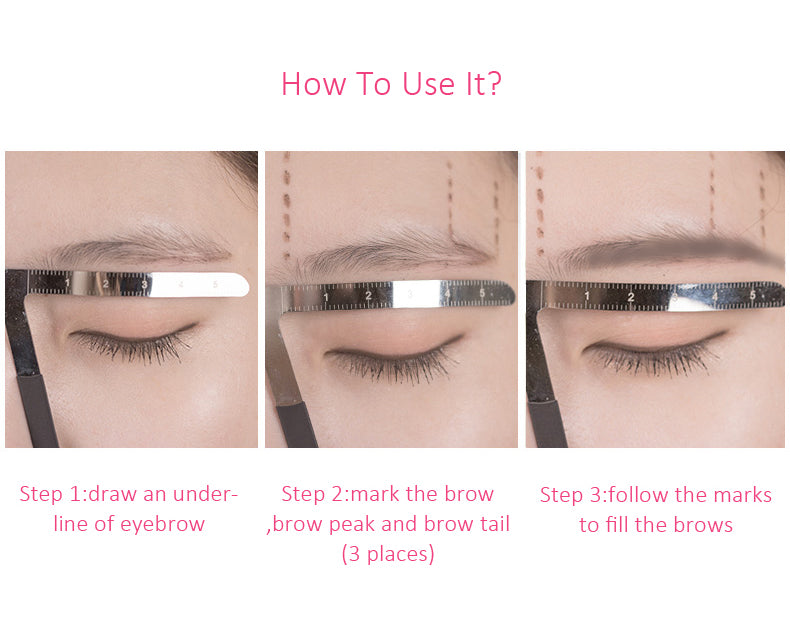 How To Use It?

1 2 3 4 5

1 2 3 4 5

1 2 3 4 5

Step 1:draw an underline of eyebrow

Step 2:mark the brow ,brow peak and brow tail (3 places)

Step 3:follow the marks to fill the brows